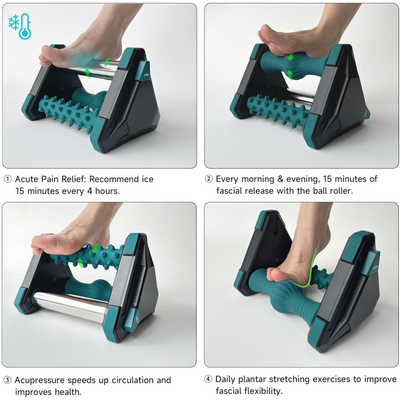 ① Acute Pain Relief: Recommend ice 15 minutes every 4 hours.

② Every morning & evening, 15 minutes of fascial release with the ball roller.

③ Acupressure speeds up circulation and improves health.

④ Daily plantar stretching exercises to improve fascial flexibility.